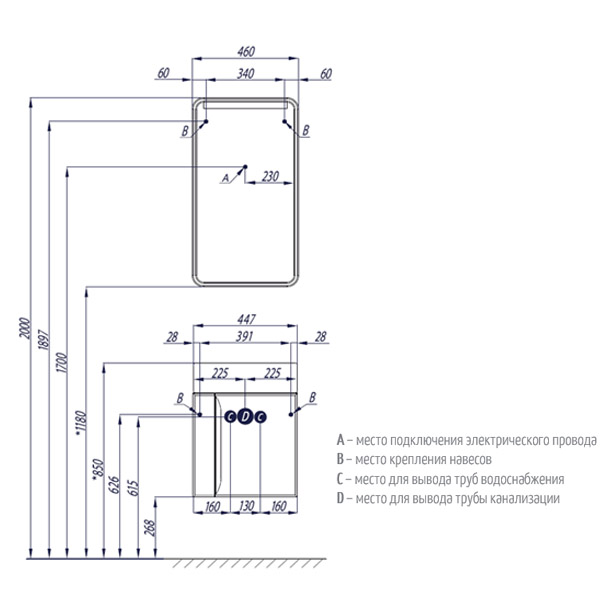 460
60
340
60
B
B
A
230
2000
1897
1700
*1180
447
28
391
28
225
225
B
B
C
D
C
*850
626
615
268
160
130
160

A – место подключения электрического провода
B – место крепления навесов
C – место для вывода труб водоснабжения
D – место для вывода трубы канализации